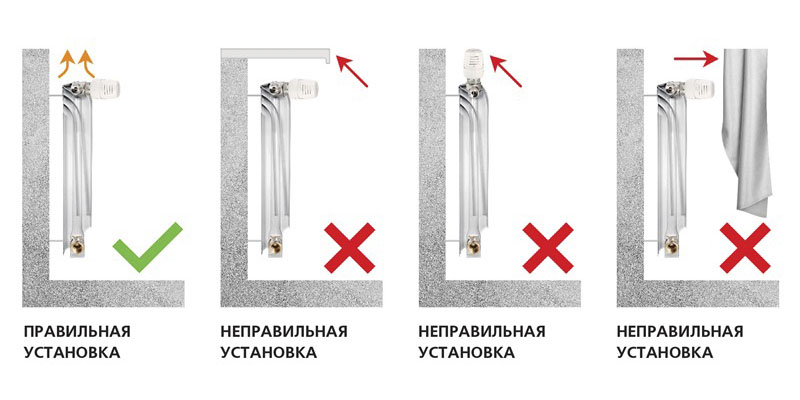 ПРАВИЛЬНАЯ УСТАНОВКА

НЕПРАВИЛЬНАЯ УСТАНОВКА

НЕПРАВИЛЬНАЯ УСТАНОВКА

НЕПРАВИЛЬНАЯ УСТАНОВКА